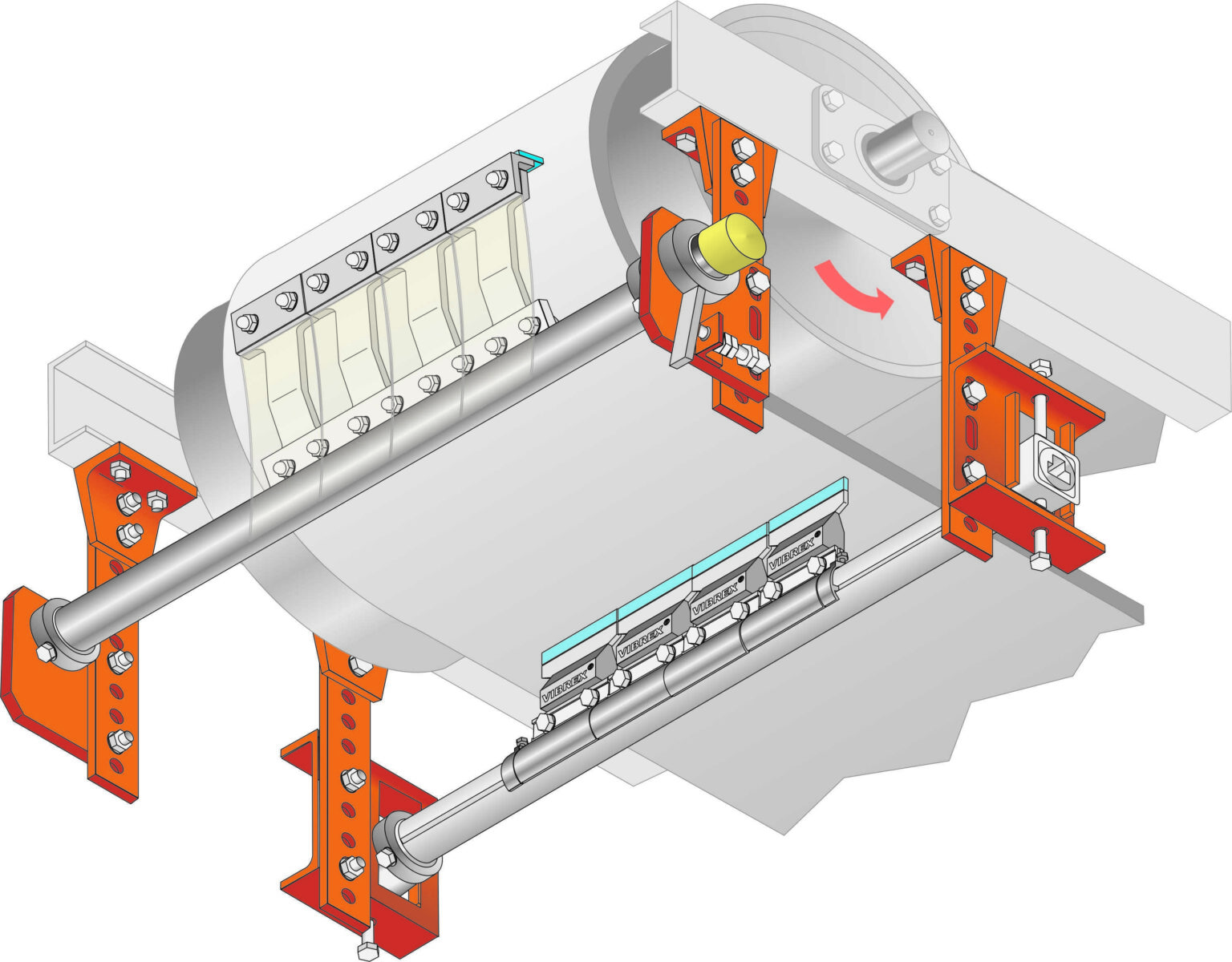 VIBREX
VIBREX
VIBREX
VIBREX